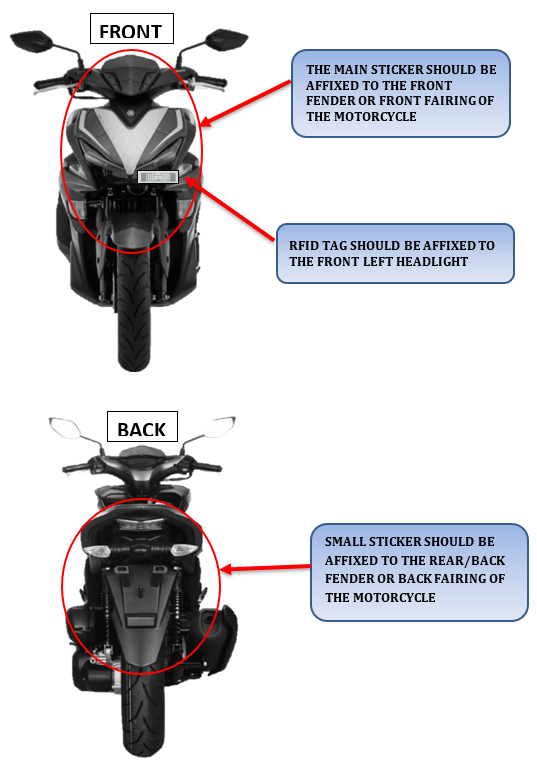 FRONT

THE MAIN STICKER SHOULD BE AFFIXED TO THE FRONT FENDER OR FRONT FAIRING OF THE MOTORCYCLE

RFID TAG SHOULD BE AFFIXED TO THE FRONT LEFT HEADLIGHT

BACK

SMALL STICKER SHOULD BE AFFIXED TO THE REAR/BACK FENDER OR BACK FAIRING OF THE MOTORCYCLE